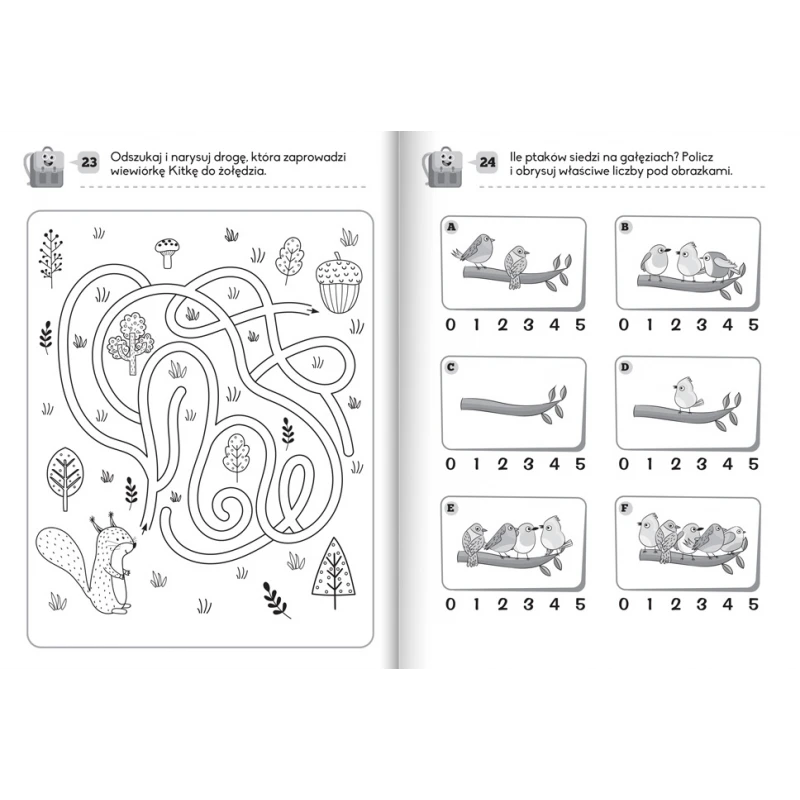 23 Odszukaj i narysuj drogę, która zaprowadzi wiewiórkę Kitkę do żołędzia.

24 Ile ptaków siedzi na gałęziach? Policz i obrysuj właściwe liczby pod obrazkami.

A

0 1 2 3 4 5

B

0 1 2 3 4 5

C

0 1 2 3 4 5

D

0 1 2 3 4 5

E

0 1 2 3 4 5

F

0 1 2 3 4 5