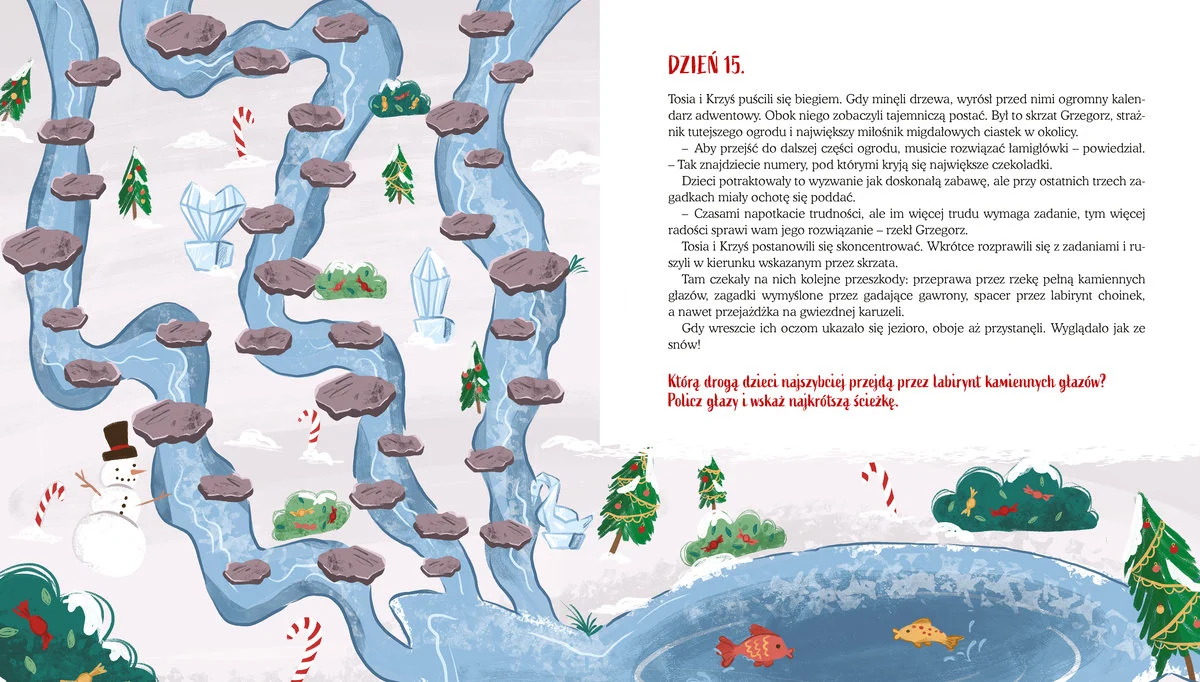 DZIEŃ 15.

Tosia i Krzyś puścili się biegiem. Gdy minęli drzewa, wyrósł przed nimi ogromny kalendarz adwentowy. Obok niego zobaczyli tajemniczą postać. Był to skrzat Grzegorz, strażnik tutejszego ogrodu i największy miłośnik migdałowych ciastek w okolicy.

– Aby przejść do dalszej części ogrodu, musicie rozwiązać łamigłówki – powiedział. – Tak znajdziecie numery, pod którymi kryją się największe czekoladki.

Dzieci potraktowały to wyzwanie jak doskonałą zabawę, ale przy ostatnich trzech zagadkach miały ochotę się poddać.

– Czasami napotkacie trudności, ale im więcej trudu wymaga zadanie, tym więcej radości sprawi wam jego rozwiązanie – rzekł Grzegorz.

Tosia i Krzyś postanowili się skoncentrować. Wkrótce rozprawili się z zadaniami i ruszyli w kierunku wskazanym przez skrzata.

Tam czekały na nich kolejne przeszkody: przeprawa przez rzekę pełną kamiennych głazów, zagadki wymyślone przez gadające gawrony, spacer przez labirynt choinek, a nawet przejażdżka na gwiezdnej karuzeli.

Gdy wreszcie ich oczom ukazało się jezioro, oboje aż przystanęli. Wyglądało jak ze snów!

Którą drogą dzieci najszybciej przejdą przez labirynt kamiennych głazów? Policz głazy i wskaż najkrótszą ścieżkę.