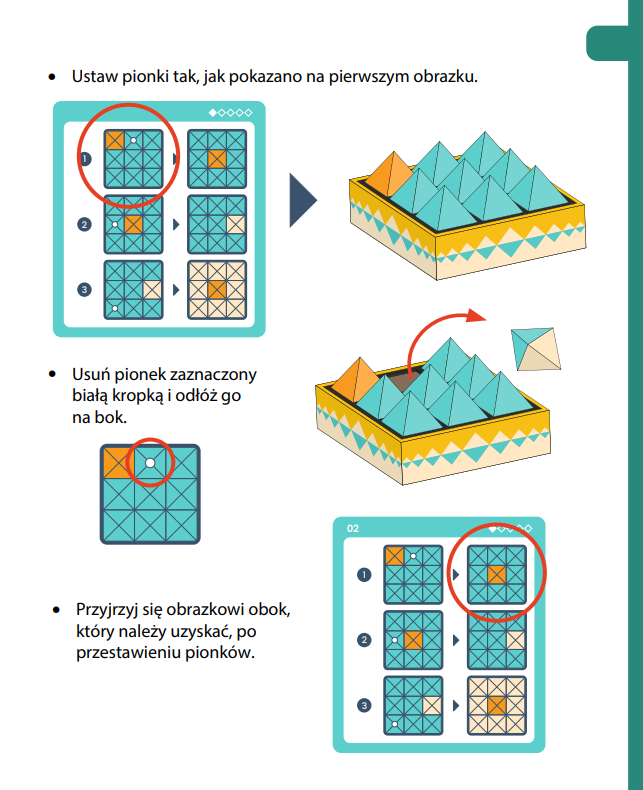 • Ustaw pionki tak, jak pokazano na pierwszym obrazku.

1
2
3

• Usuń pionek zaznaczony białą kropką i odłóż go na bok.

02

1
2
3

• Przyjrzyj się obrazkowi obok, który należy uzyskać, po przestawieniu pionków.