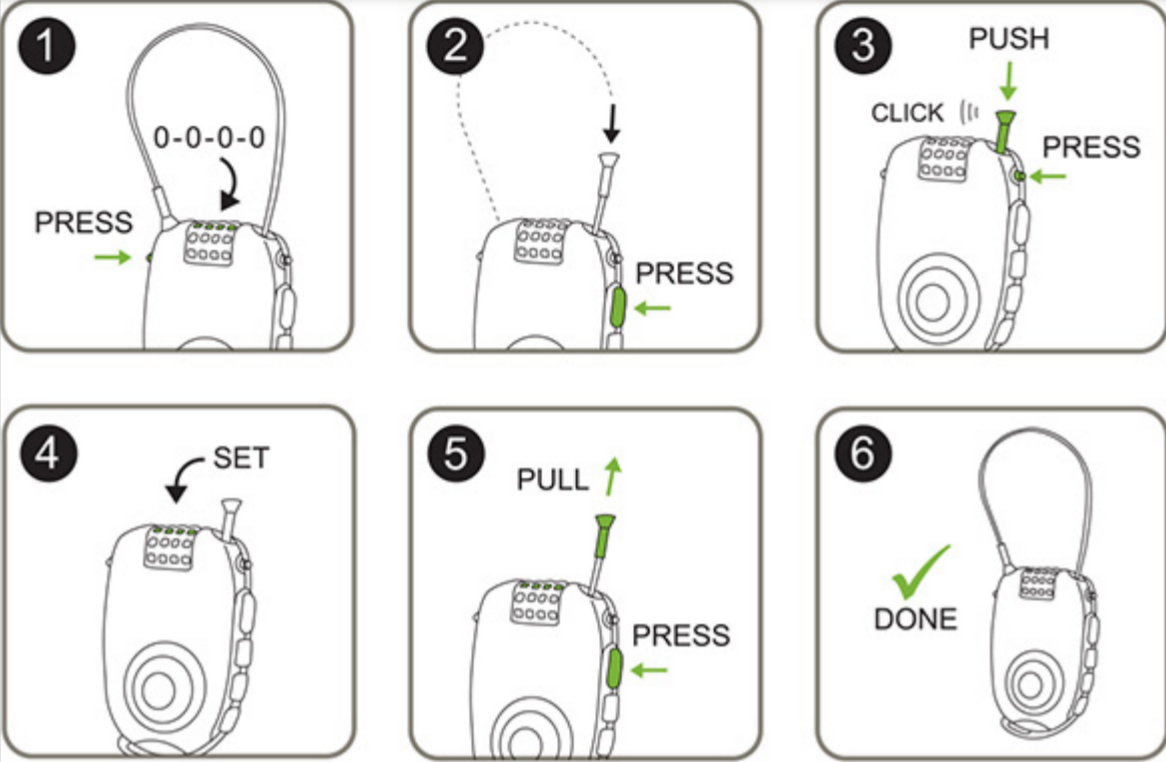 1
0-0-0-0
PRESS

2
PRESS

3
PUSH
CLICK
PRESS

4
SET

5
PULL
PRESS

6
DONE