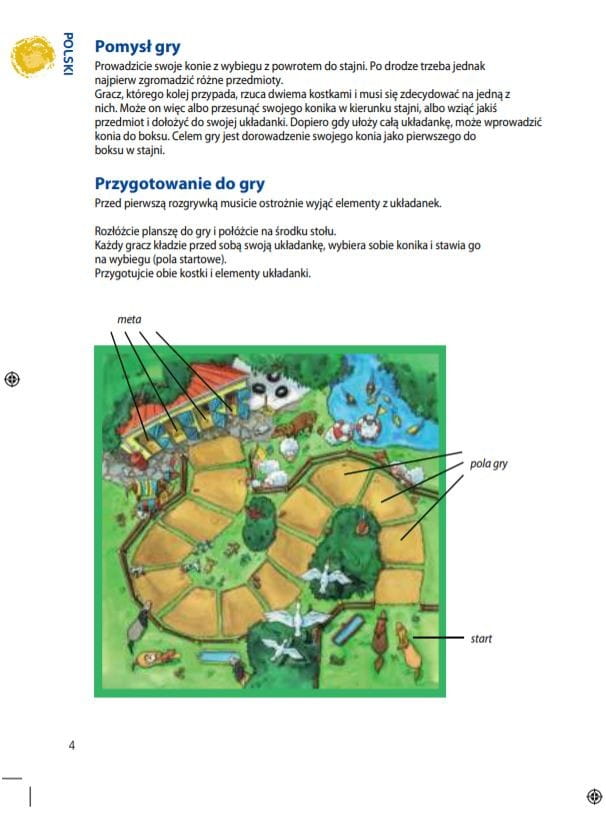 POLSKI

Pomysł gry

Prowadzicie swoje konie z wybiegu z powrotem do stajni. Po drodze trzeba jednak najpierw zgromadzić różne przedmioty.
Gracz, którego kolej przypada, rzuca dwiema kostkami i musi się zdecydować na jedną z nich. Może on więc albo przesunąć swojego konika w kierunku stajni, albo wziąć jakiś przedmiot i dołożyć do swojej układanki. Dopiero gdy ułoży całą układankę, może wprowadzić konia do boksu. Celem gry jest dorowadzenie swojego konia jako pierwszego do boksu w stajni.

Przygotowanie do gry

Przed pierwszą rozgrywką musicie ostrożnie wyjąć elementy z układanek.

Rozłóżcie planszę do gry i połóżcie na środku stołu.
Każdy gracz kładzie przed sobą swoją układankę, wybiera sobie konika i stawia go na wybiegu (pola startowe).
Przygotujcie obie kostki i elementy układanki.

meta

pola gry

start

4