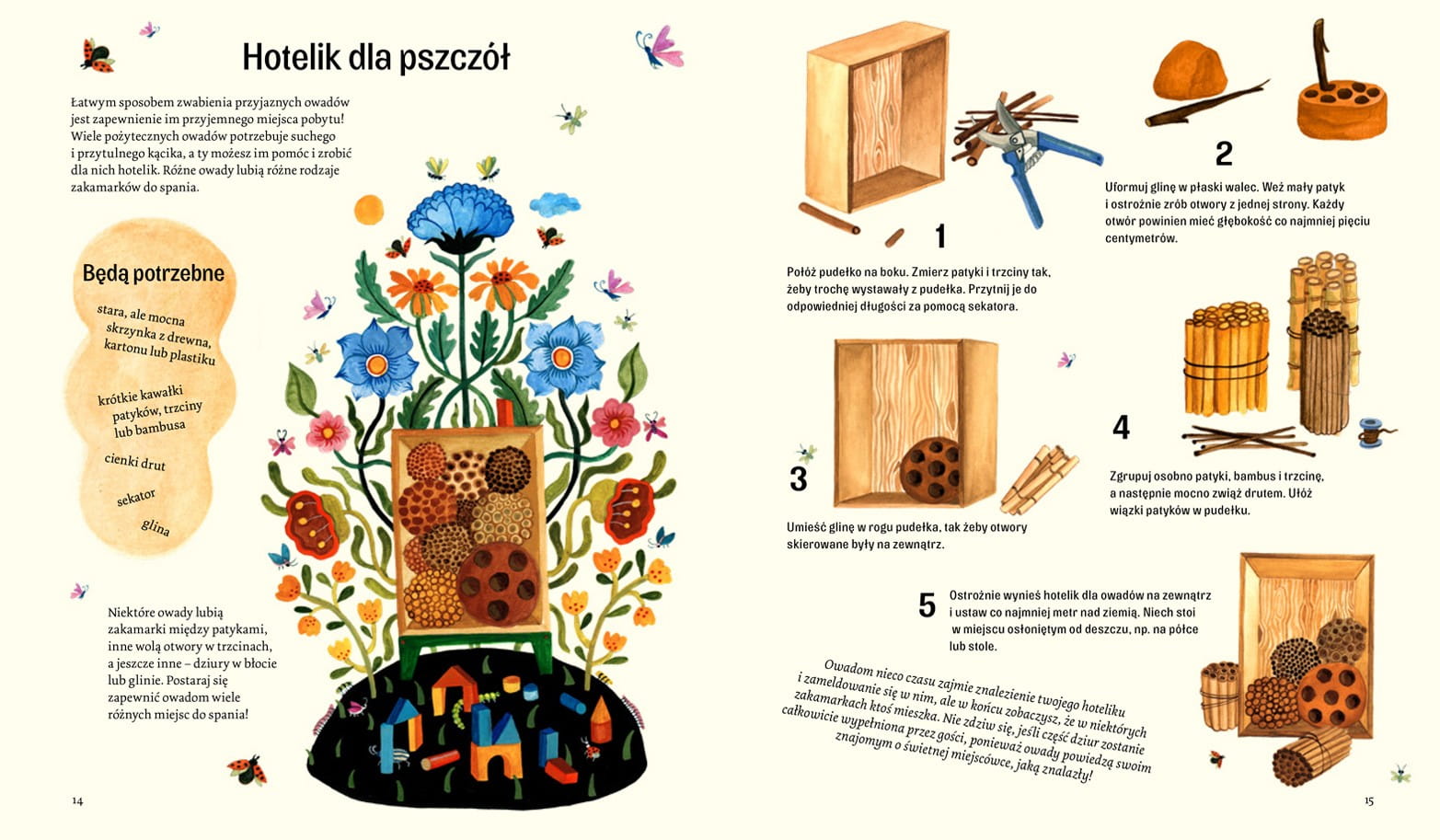 Hotelik dla pszczół

Łatwym sposobem zwabienia przyjaznych owadów jest zapewnienie im przyjemnego miejsca pobytu! Wiele pożytecznych owadów potrzebuje suchego i przytulnego kącika, a ty możesz im pomóc i zrobić dla nich hotelik. Różne owady lubią różne rodzaje zakamarków do spania.

Będą potrzebne

stara, ale mocna skrzynka z drewna, kartonu lub plastiku

krótkie kawałki patyków, trzciny lub bambusa

cienki drut

sekator

glina

Niektóre owady lubią zakamarki między patykami, inne wolą otwory w trzcinach, a jeszcze inne – dziury w błocie lub glinie. Postaraj się zapewnić owadom wiele różnych miejsc do spania!

14

1

Połóż pudełko na boku. Zmierz patyki i trzciny tak, żeby trochę wystawały z pudełka. Przytnij je do odpowiedniej długości za pomocą sekatora.

2

Uformuj glinę w płaski walec. Weź mały patyk i ostrożnie zrób otwory z jednej strony. Każdy otwór powinien mieć głębokość co najmniej pięciu centymetrów.

3

Umieść glinę w rogu pudełka, tak żeby otwory skierowane były na zewnątrz.

4

Zgrupuj osobno patyki, bambus i trzcinę, a następnie mocno zwiąż drutem. Ułóż wiązki patyków w pudełku.

5

Ostrożnie wynieś hotelik dla owadów na zewnątrz i ustaw co najmniej metr nad ziemią. Niech stoi w miejscu osłoniętym od deszczu, np. na półce lub stole.

Owadom nieco czasu zajmie znalezienie twojego hoteliku i zameldowanie się w nim, ale w końcu zobaczysz, że w niektórych zakamarkach ktoś mieszka. Nie zdziw się, jeśli część dziur zostanie całkowicie wypełniona przez gości, ponieważ owady powiedzą swoim znajomym o świetnej miejscówce, jaką znalazły!

15