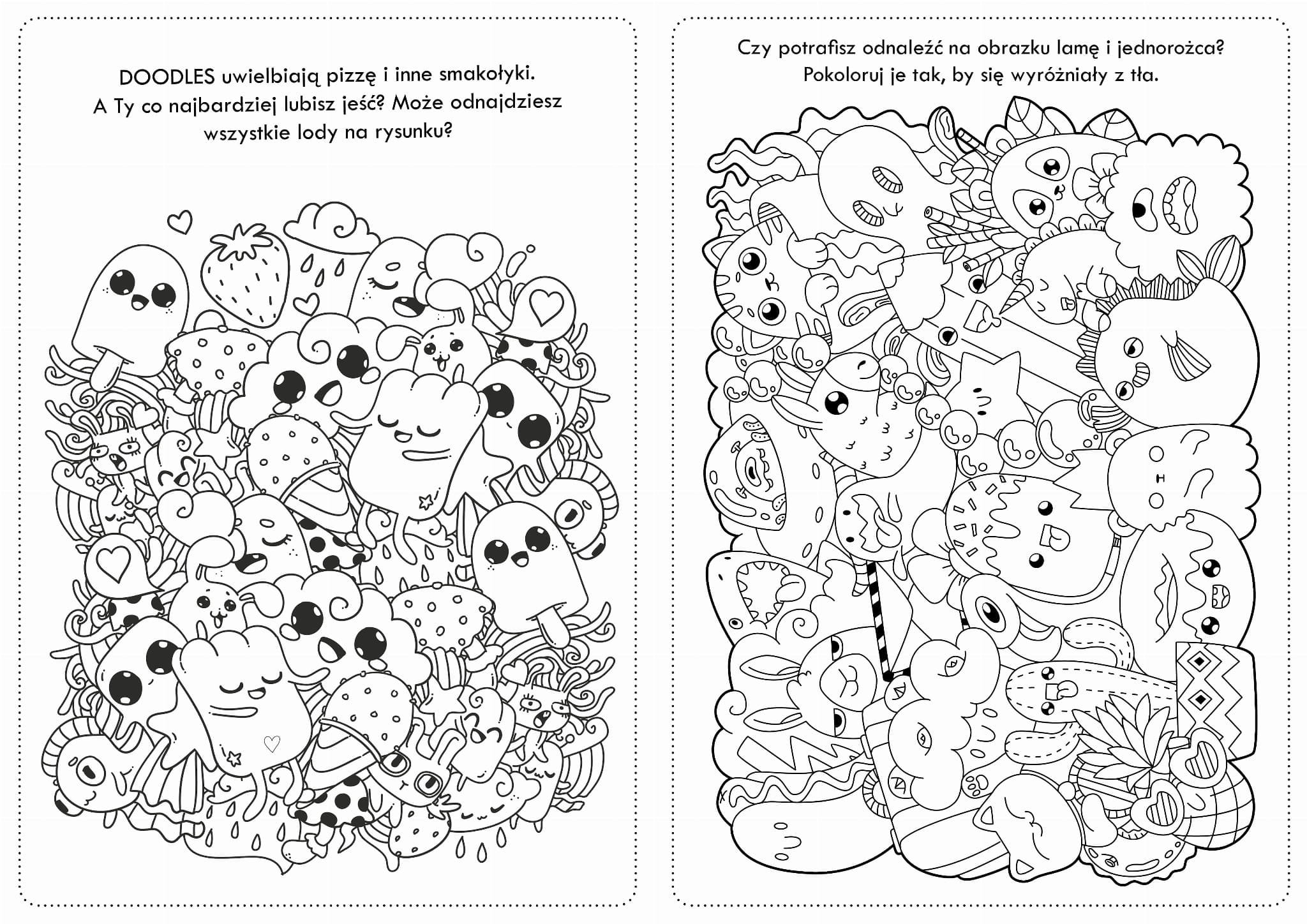 DOODLES uwielbiają pizzę i inne smakołyki. A Ty co najbardziej lubisz jeść? Może odnajdziesz wszystkie lody na rysunku?

Czy potrafisz odnaleźć na obrazku lamę i jednorożca? Pokoloruj je tak, by się wyróżniały z tła.