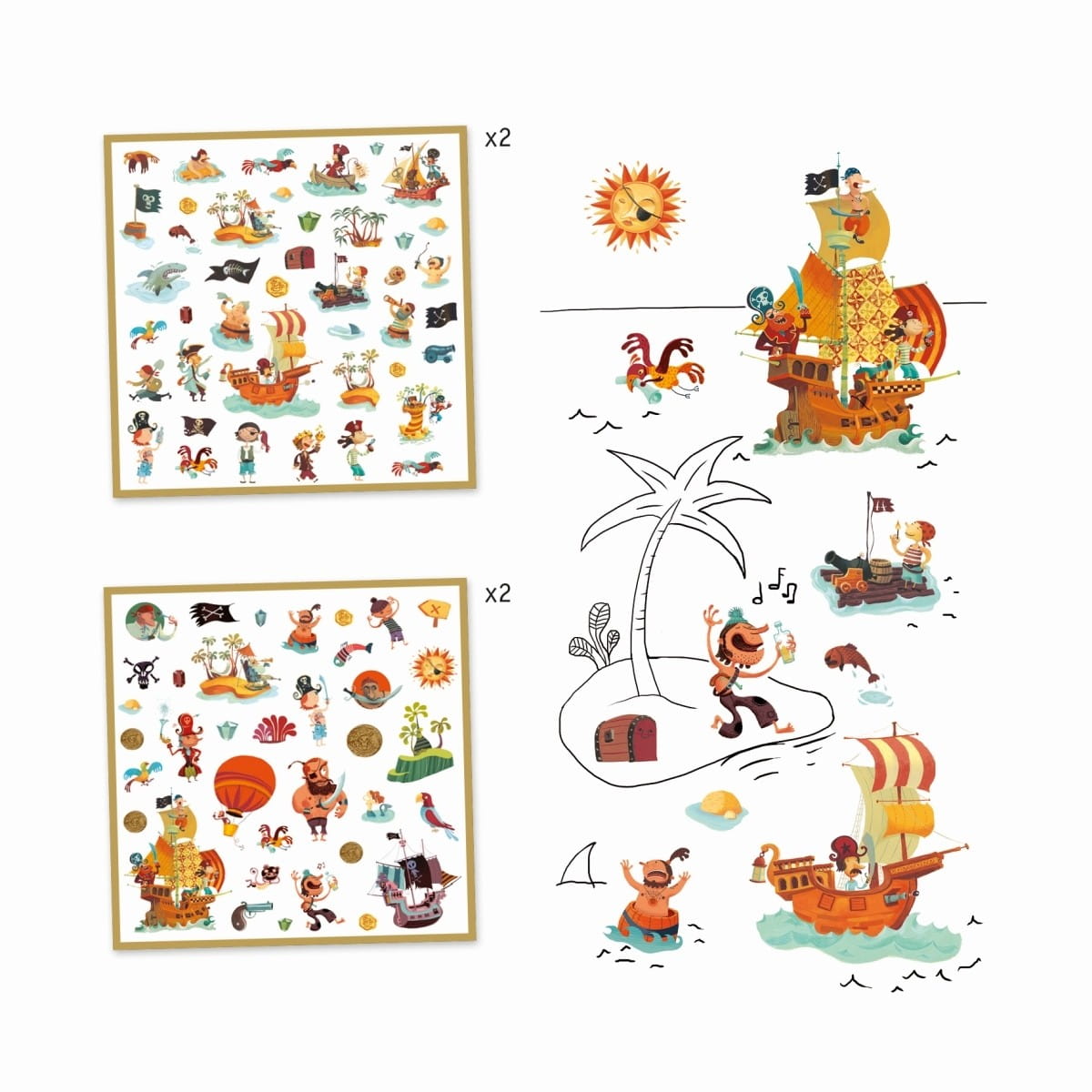 x2

x2