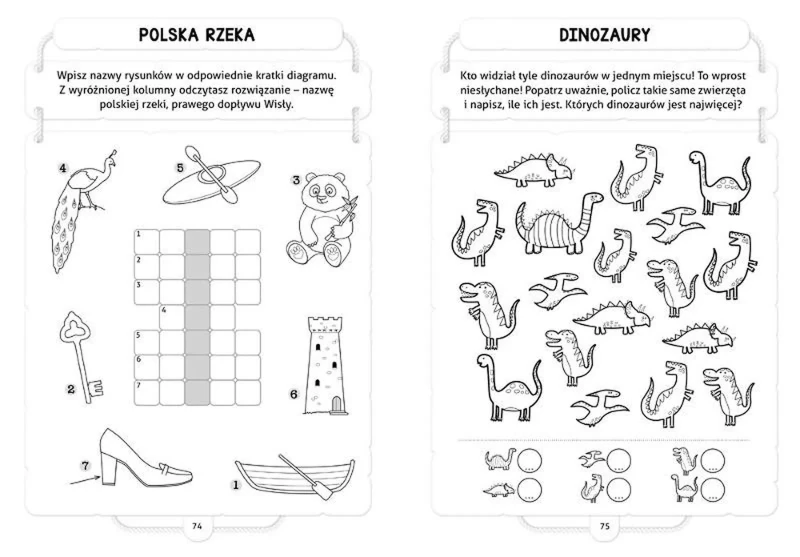 POLSKA RZEKA

Wpisz nazwy rysunków w odpowiednie kratki diagramu. Z wyróżnionej kolumny odczytasz rozwiązanie – nazwę polskiej rzeki, prawego dopływu Wisły.

4
5
3
1
2
3
4
5
6
7
2
6
7
1

74

DINOZAURY

Kto widział tyle dinozaurów w jednym miejscu! To wprost niesłychane! Popatrz uważnie, policz takie same zwierzęta i napisz, ile ich jest. Których dinozaurów jest najwięcej?

...
...
...
...
...
...

75