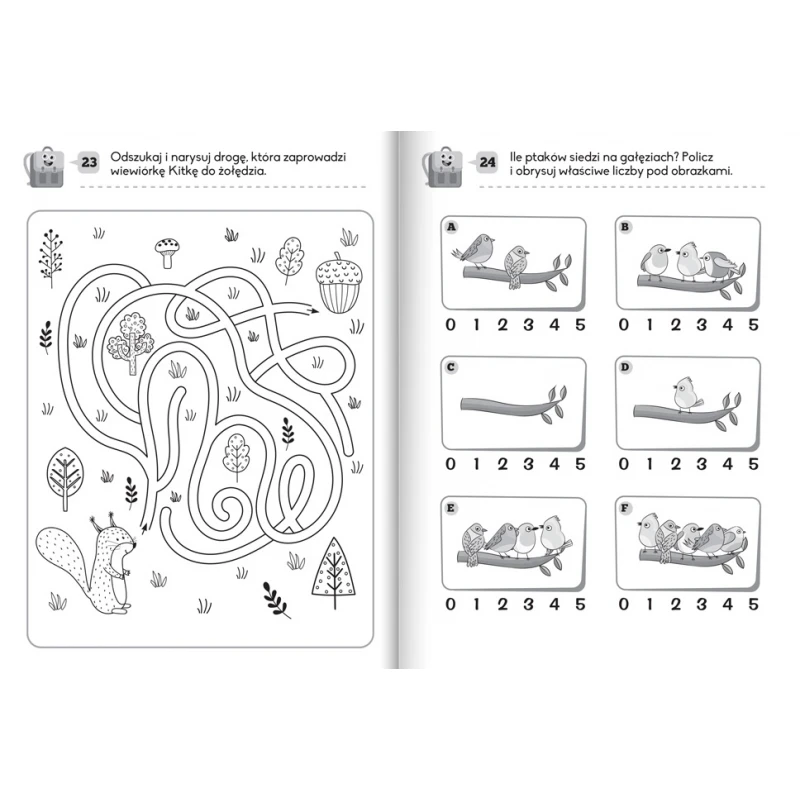 23 Odszukaj i narysuj drogę, która zaprowadzi wiewiórkę Kitkę do żołędzia.

24 Ile ptaków siedzi na gałęziach? Policz i obrysuj właściwe liczby pod obrazkami.

A

0 1 2 3 4 5

B

0 1 2 3 4 5

C

0 1 2 3 4 5

D

0 1 2 3 4 5

E

0 1 2 3 4 5

F

0 1 2 3 4 5