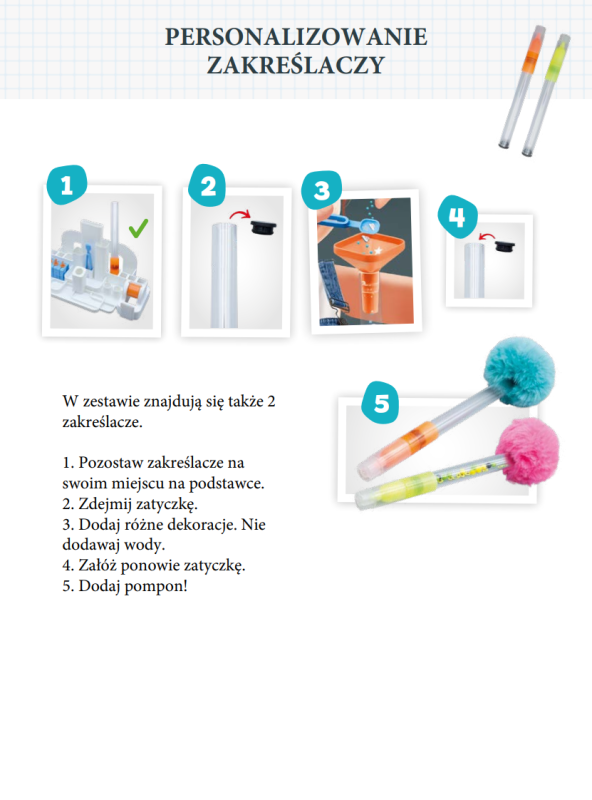 PERSONALIZOWANIE ZAKREŚLACZY

1

2

3

4

5

W zestawie znajdują się także 2 zakreślacze.

1. Pozostaw zakreślacze na swoim miejscu na podstawce.
2. Zdejmij zatyczkę.
3. Dodaj różne dekoracje. Nie dodawaj wody.
4. Załóż ponowie zatyczkę.
5. Dodaj pompon!