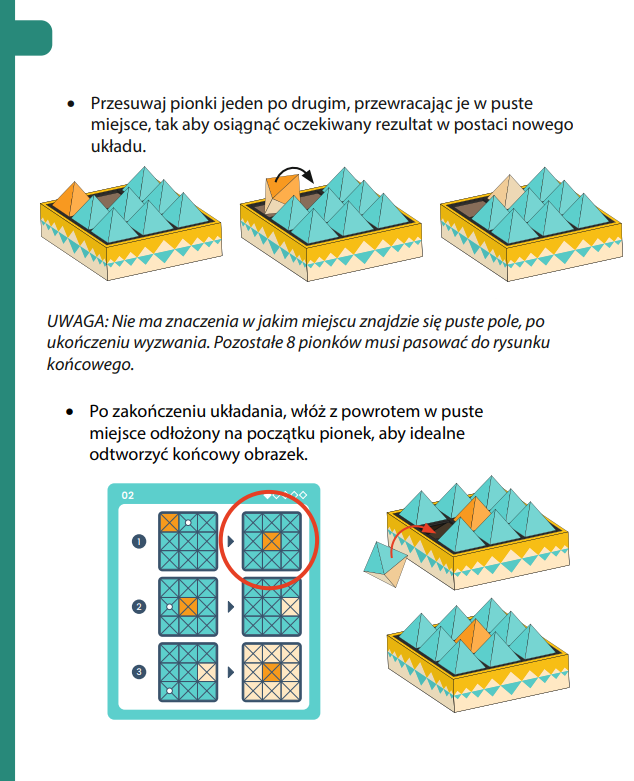 • Przesuwaj pionki jeden po drugim, przewracając je w puste miejsce, tak aby osiągnąć oczekiwany rezultat w postaci nowego układu.

UWAGA: Nie ma znaczenia w jakim miejscu znajdzie się puste pole, po ukończeniu wyzwania. Pozostałe 8 pionków musi pasować do rysunku końcowego.

• Po zakończeniu układania, włóż z powrotem w puste miejsce odłożony na początku pionek, aby idealne odtworzyć końcowy obrazek.

02

1

2

3