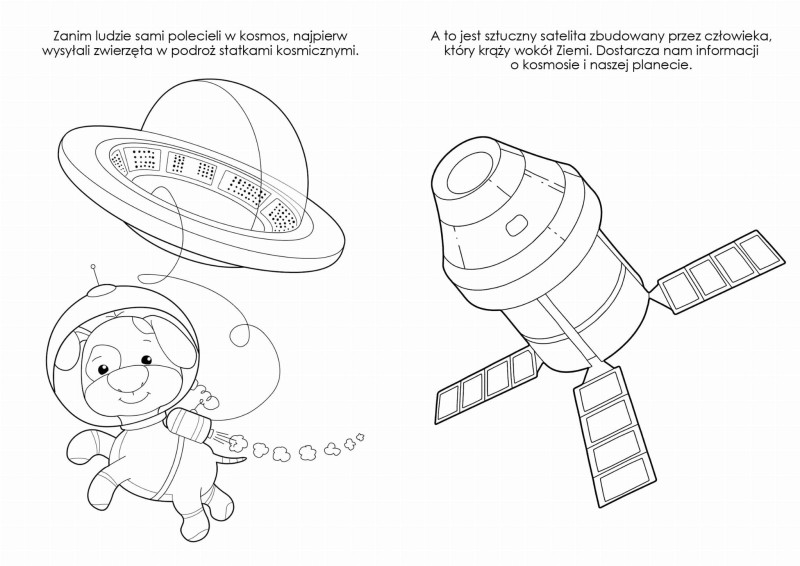 Zanim ludzie sami polecieli w kosmos, najpierw wysyłali zwierzęta w podroż statkami kosmicznymi.

A to jest sztuczny satelita zbudowany przez człowieka, który krąży wokół Ziemi. Dostarcza nam informacji o kosmosie i naszej planecie.