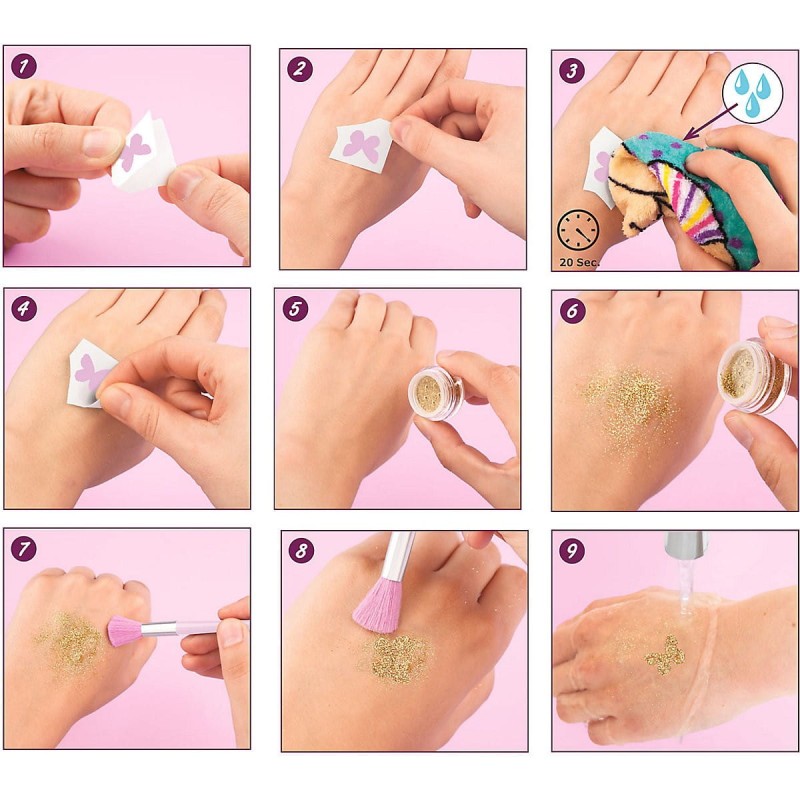 1

2

3

20 Sec.

4

5

6

7

8

9