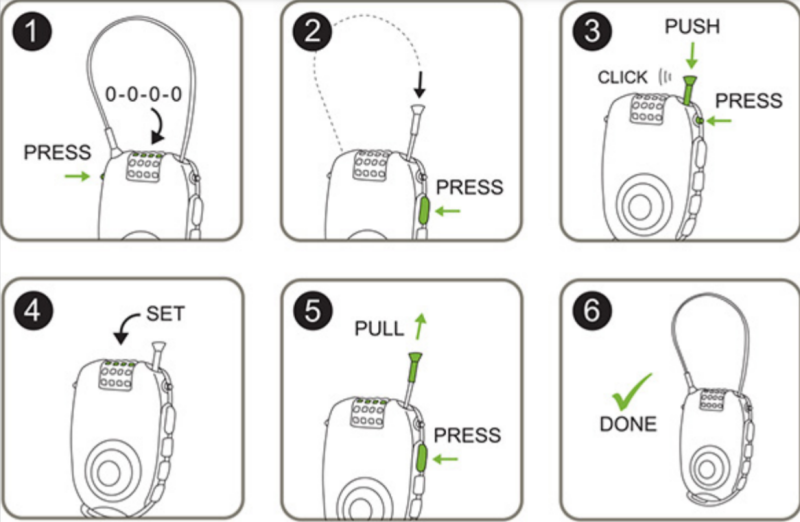 1

0-0-0-0

PRESS

2

PRESS

3

PUSH

CLICK

PRESS

4

SET

5

PULL

PRESS

6

DONE