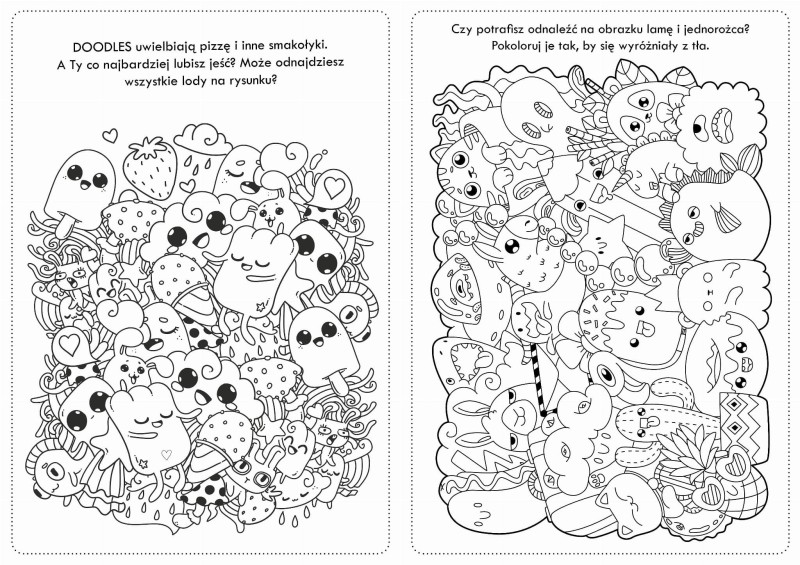 DOODLES uwielbiają pizzę i inne smakołyki. A Ty co najbardziej lubisz jeść? Może odnajdziesz wszystkie lody na rysunku?

Czy potrafisz odnaleźć na obrazku lamę i jednorożca? Pokoloruj je tak, by się wyróżniały z tła.