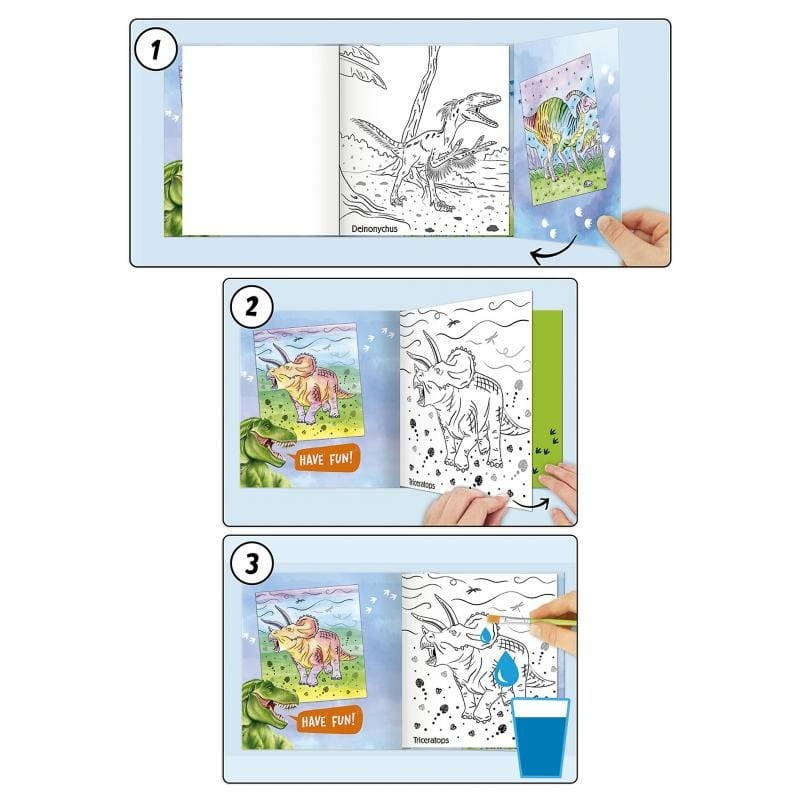 1

Deinonychus

2

HAVE FUN!

Triceratops

3

HAVE FUN!

Triceratops