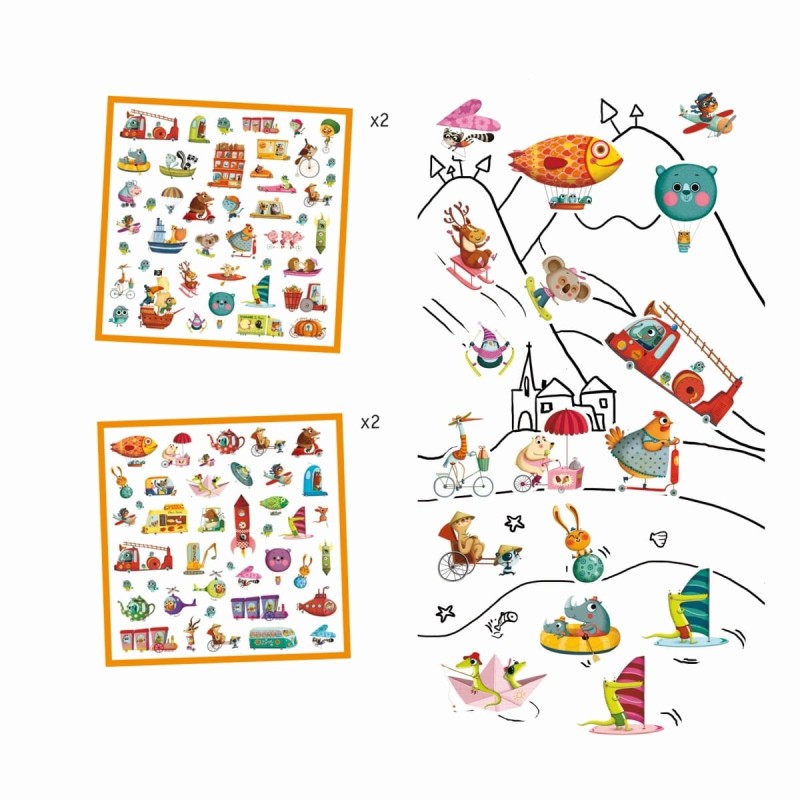 x2

x2